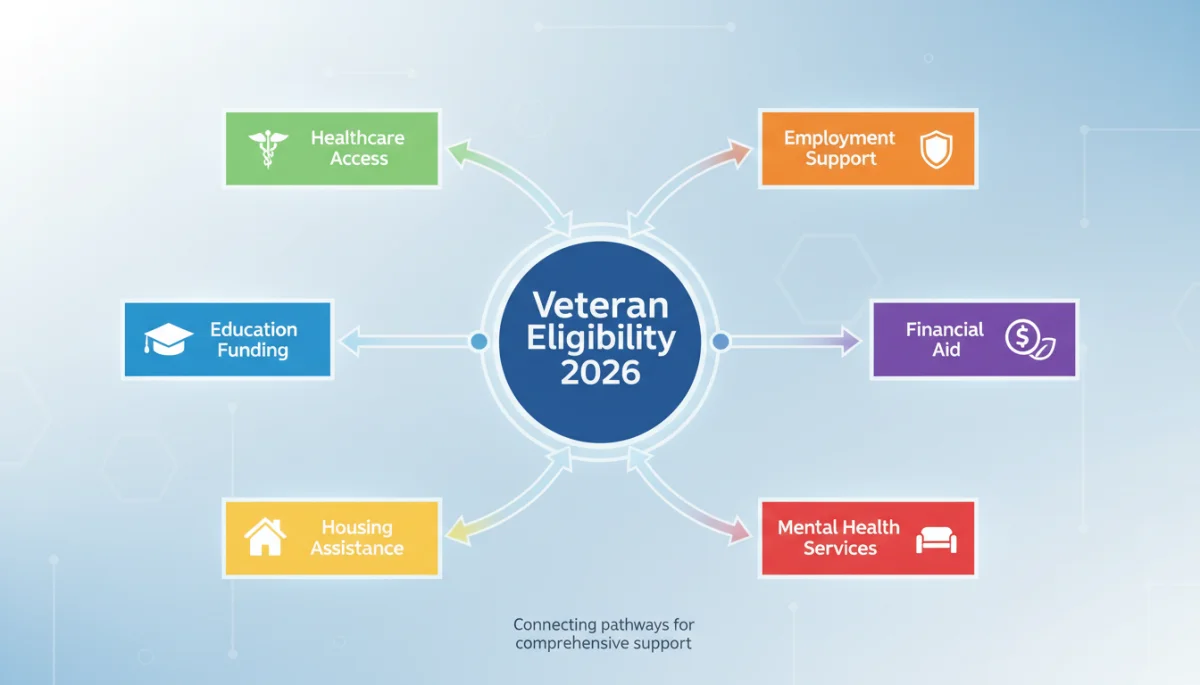 Healthcare Access

Employment Support

Education Funding

Veteran Eligibility 2026

Financial Aid

Housing Assistance

Mental Health Services

Connecting pathways for comprehensive support